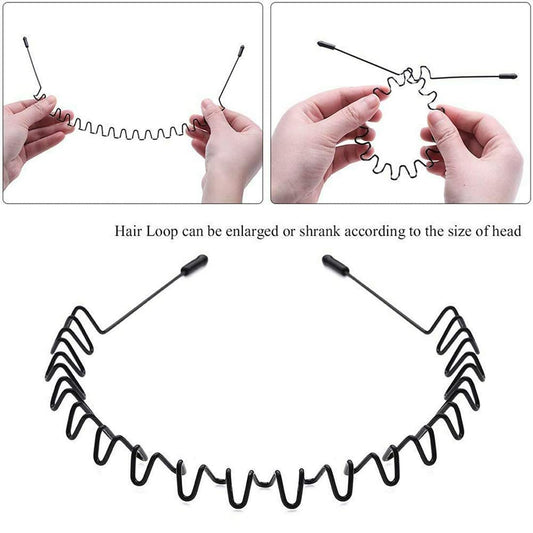 Hair Loop can be enlarged or shrank according to the size of head